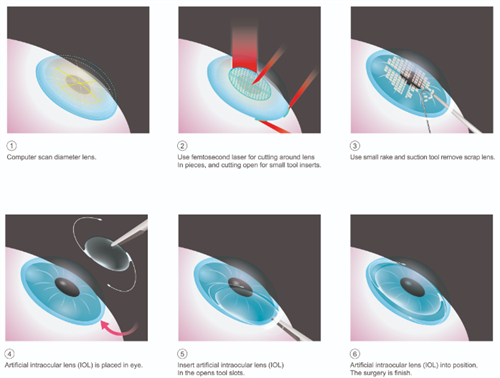 1
Computer scan diameter lens.

2
Use femtosecond laser for cutting around lens In pieces, and cutting open for small tool inserts.

3
Use small rake and suction tool remove scrap lens.

4
Artificial intraocular lens (IOL) is placed in eye.

5
Insert artificial intraocular lens (IOL) In the opens tool slots.

6
Artificial intraocular lens (IOL) into position. The surgery is finish.